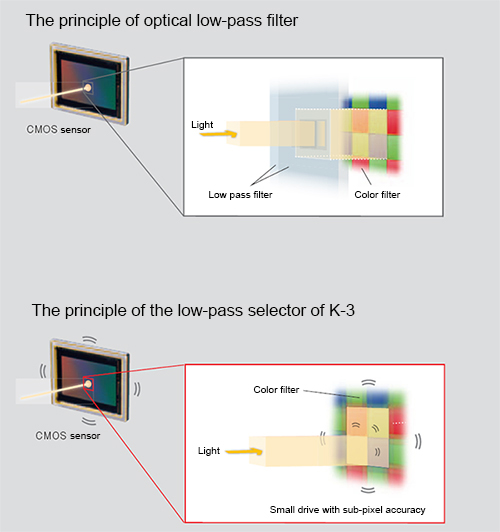 The principle of optical low-pass filter

CMOS sensor

Light

Low pass filter

Color filter

The principle of the low-pass selector of K-3

CMOS sensor

Color filter

Light

Small drive with sub-pixel accuracy